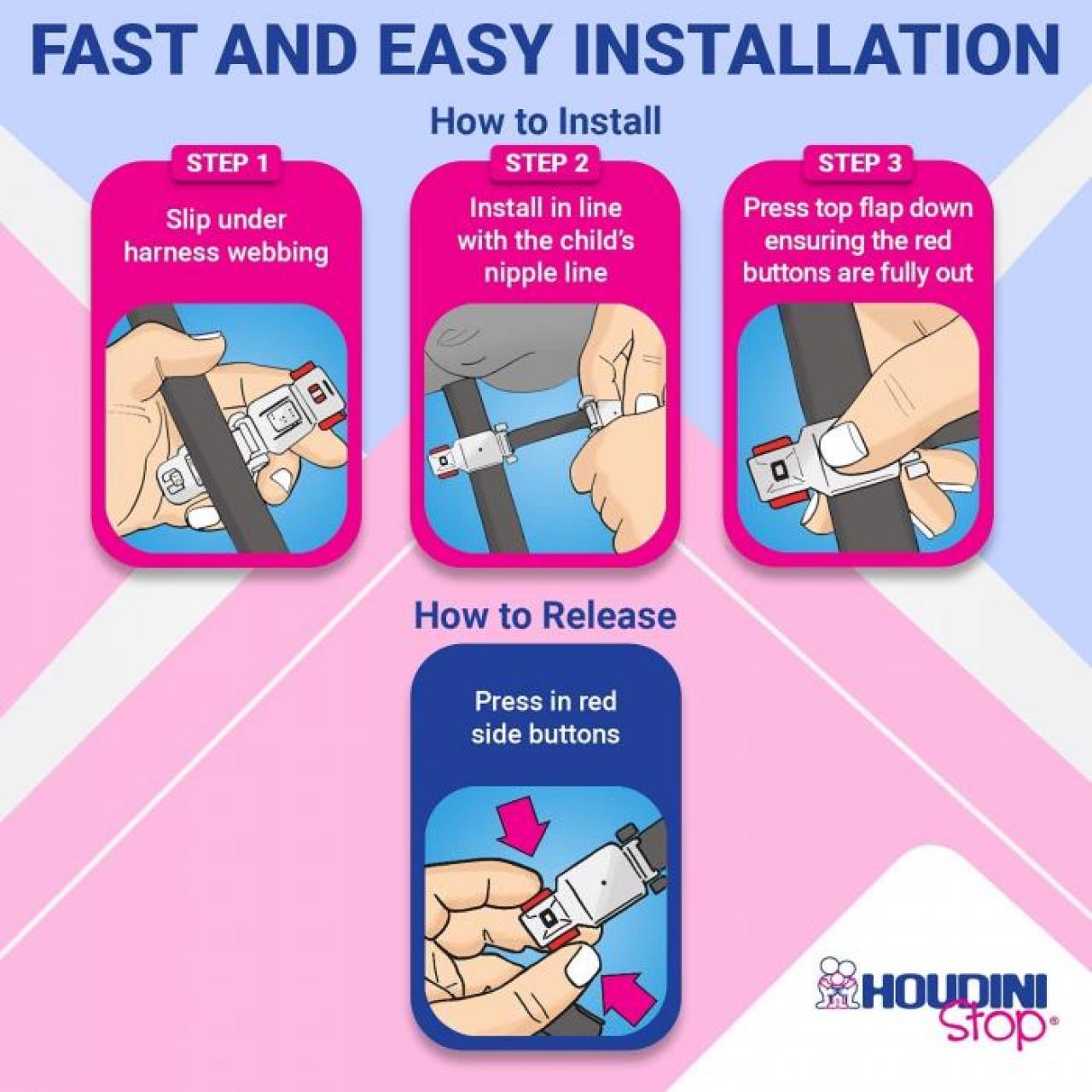 FAST AND EASY INSTALLATION

How to Install

STEP 1

Slip under harness webbing

STEP 2

Install in line with the child's nipple line

STEP 3

Press top flap down ensuring the red buttons are fully out

How to Release

Press in red side buttons

HOUDINI Stop®